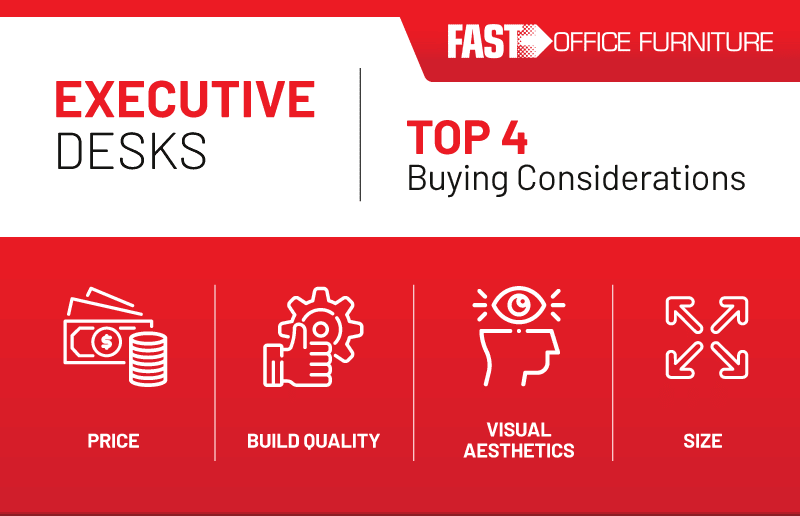 FAST OFFICE FURNITURE

EXECUTIVE DESKS

TOP 4 Buying Considerations

PRICE

BUILD QUALITY

VISUAL AESTHETICS

SIZE