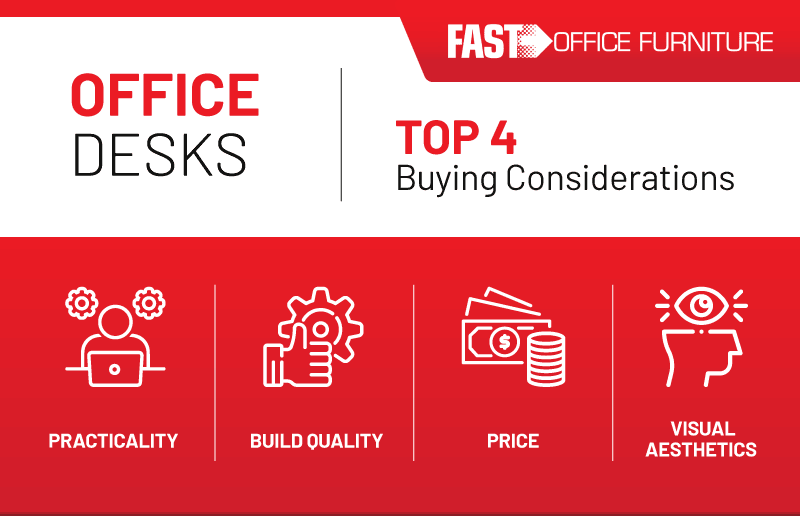 FAST OFFICE FURNITURE

OFFICE
DESKS

TOP 4
Buying Considerations

PRACTICALITY

BUILD QUALITY

PRICE

VISUAL
AESTHETICS